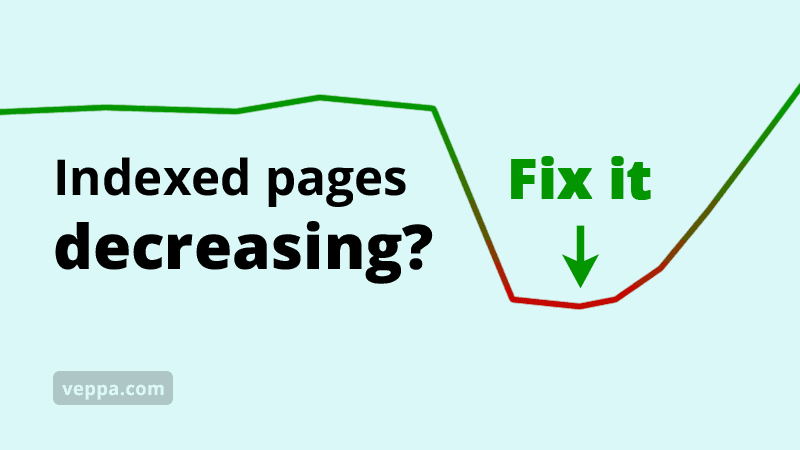 Indexed pages
decreasing?

Fix it
↓

veppa.com