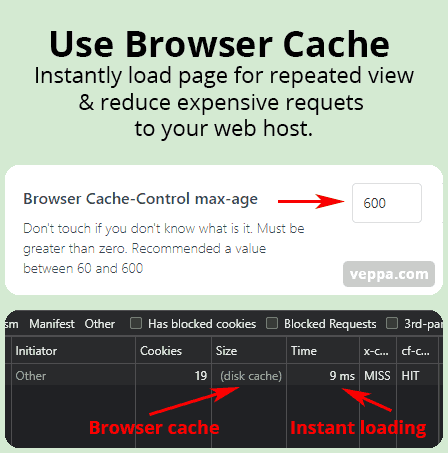 Use Browser Cache
Instantly load page for repeated view & reduce expensive requets to your web host.

Browser Cache-Control max-age

600

Don't touch if you don't know what is it. Must be greater than zero. Recommended a value between 60 and 600

veppa.com

sm Manifest Other Has blocked cookies Blocked Requests 3rd-par

| Initiator | Cookies | Size | Time | x-c... | cf-c... |
|---|---|---|---|---|---|
| Other | 19 | (disk cache) | 9 ms | MISS | HIT |

Browser cache

Instant loading